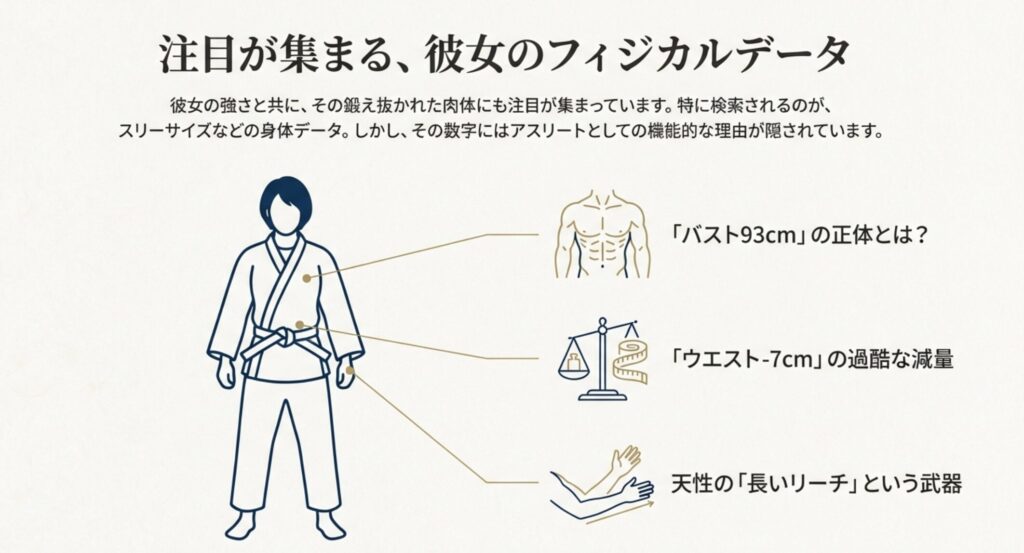 注目が集まる、彼女のフィジカルデータ

彼女の強さと共に、その鍛え抜かれた肉体にも注目が集まっています。特に検索されるのが、スリーサイズなどの身体データ。しかし、その数字にはアスリートとしての機能的な理由が隠されています。

「バスト93cm」の正体とは？

「ウエスト-7cm」の過酷な減量

天性の「長いリーチ」という武器