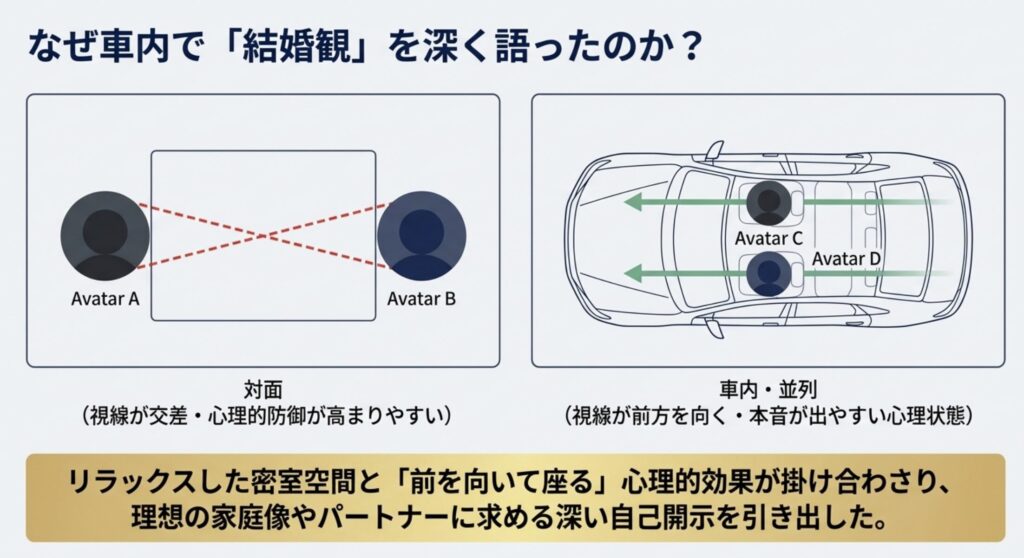 なぜ車内で「結婚観」を深く語ったのか？

Avatar A

Avatar B

対面
（視線が交差・心理的防御が高まりやすい）

Avatar C

Avatar D

車内・並列
（視線が前方を向く・本音が出やすい心理状態）

リラックスした密室空間と「前を向いて座る」心理的効果が掛け合わさり、理想の家庭像やパートナーに求める深い自己開示を引き出した。